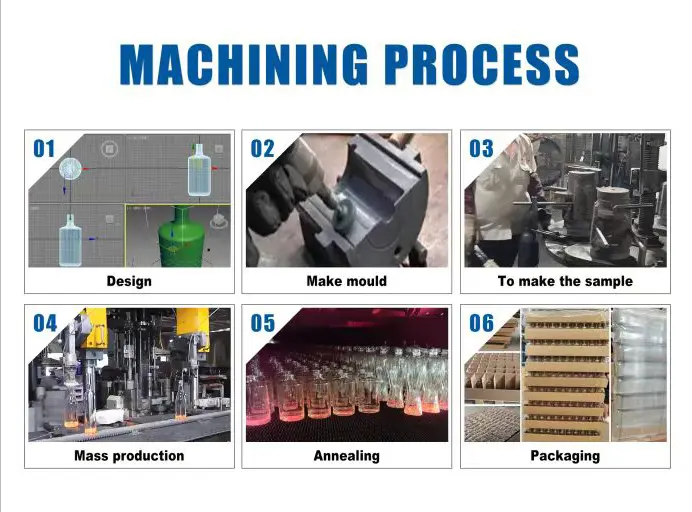 MACHINING PROCESS

01
Design

02
Make mould

03
To make the sample

04
Mass production

05
Annealing

06
Packaging